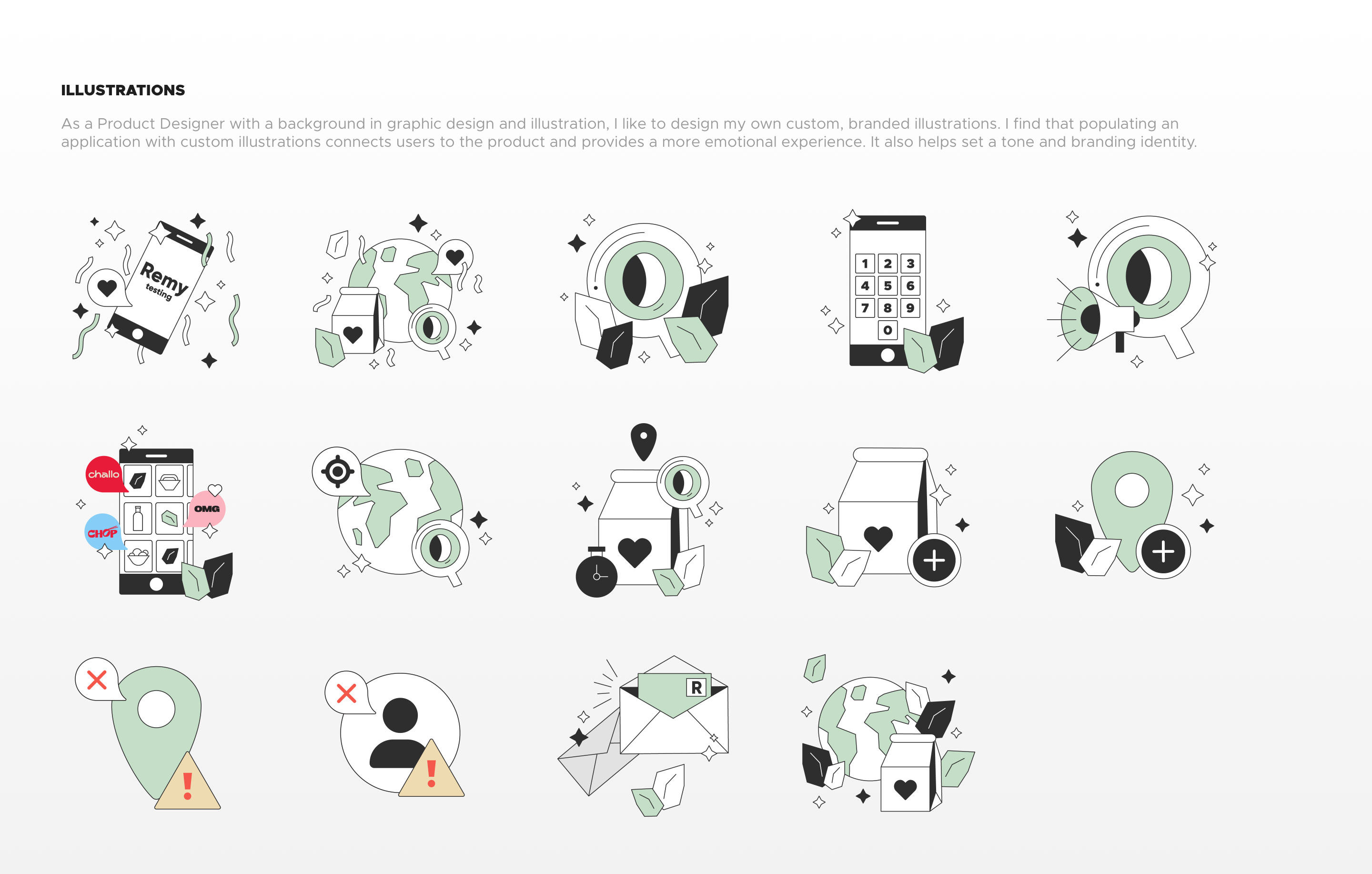 ILLUSTRATIONS

As a Product Designer with a background in graphic design and illustration, I like to design my own custom, branded illustrations. I find that populating an application with custom illustrations connects users to the product and provides a more emotional experience. It also helps set a tone and branding identity.

Remy
testing

1 2 3
4 5 6
7 8 9
0

challo
OMG
CHOP

R